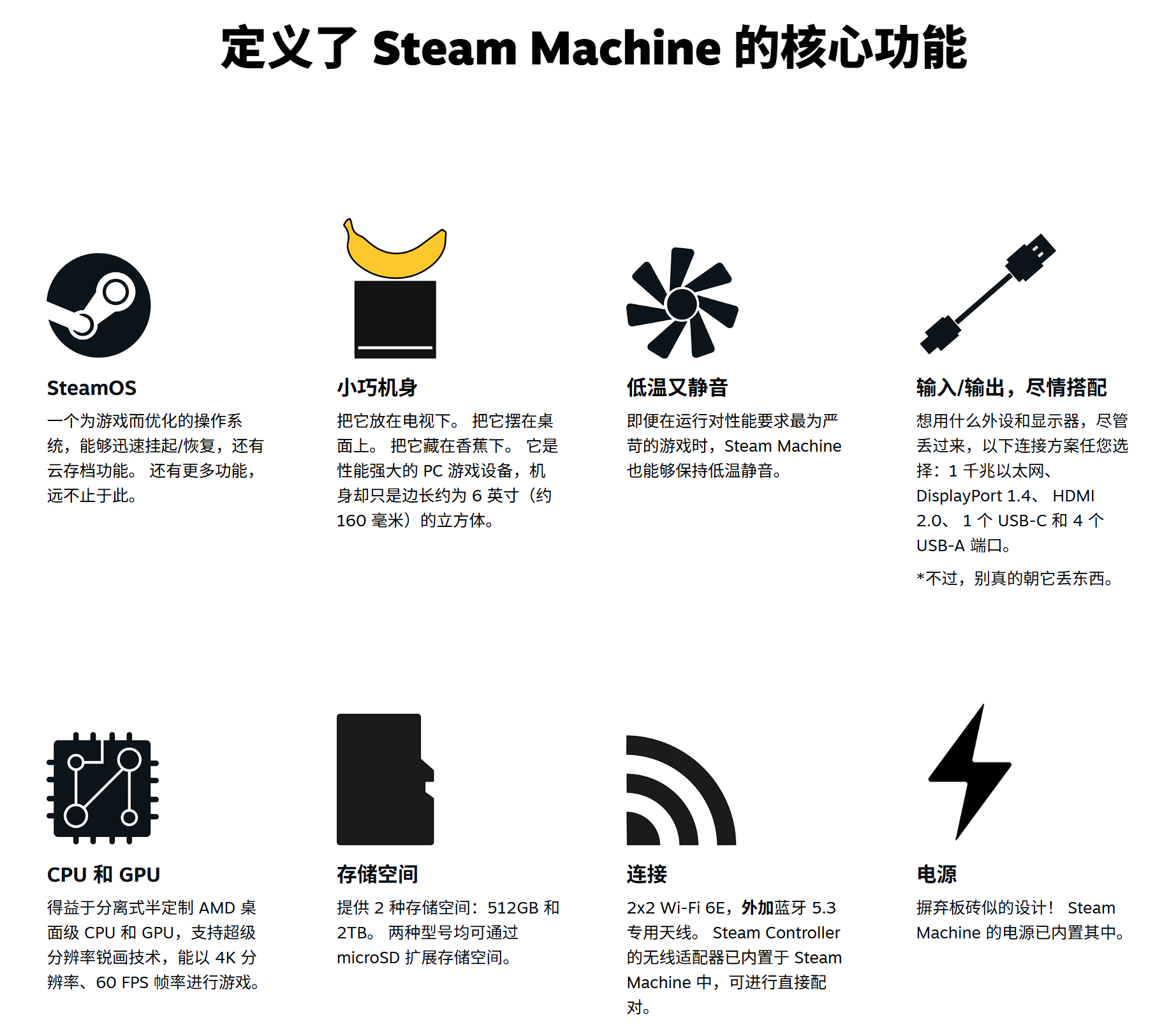 定义了 Steam Machine 的核心功能

SteamOS

一个为游戏而优化的操作系统，能够迅速挂起/恢复，还有云存档功能。 还有更多功能，远不止于此。

小巧机身

把它放在电视下。 把它摆在桌面上。 把它藏在香蕉下。 它是性能强大的 PC 游戏设备，机身却只是边长约为 6 英寸（约 160 毫米）的立方体。

低温又静音

即便在运行对性能要求最为严苛的游戏时，Steam Machine 也能够保持低温静音。

输入/输出，尽情搭配

想用什么外设和显示器，尽管丢过来，以下连接方案任您选择：1 千兆以太网、DisplayPort 1.4、 HDMI 2.0、 1 个 USB-C 和 4 个 USB-A 端口。

*不过，别真的朝它丢东西。

CPU 和 GPU

得益于分离式半定制 AMD 桌面级 CPU 和 GPU，支持超级分辨率锐画技术，能以 4K 分辨率、60 FPS 帧率进行游戏。

存储空间

提供 2 种存储空间：512GB 和 2TB。 两种型号均可通过 microSD 扩展存储空间。

连接

2x2 Wi-Fi 6E，外加蓝牙 5.3 专用天线。 Steam Controller 的无线适配器已内置于 Steam Machine 中，可进行直接配对。

电源

摒弃板砖似的设计！ Steam Machine 的电源已内置其中。