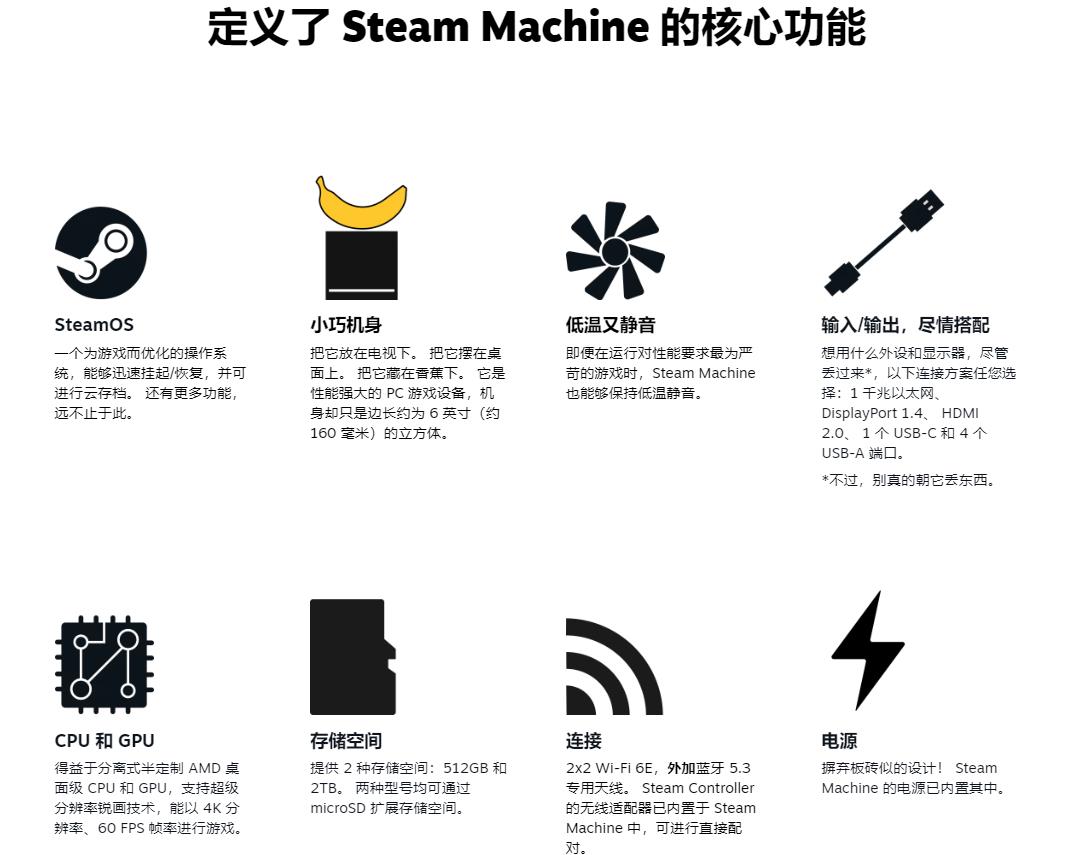 定义了 Steam Machine 的核心功能

SteamOS

一个为游戏而优化的操作系统，能够迅速挂起/恢复，并可进行云存档。 还有更多功能，远不止于此。

小巧机身

把它放在电视下。 把它摆在桌面上。 把它藏在香蕉下。 它是性能强大的 PC 游戏设备，机身却只是边长约为 6 英寸（约 160 毫米）的立方体。

低温又静音

即便在运行对性能要求最为严苛的游戏时，Steam Machine 也能够保持低温静音。

输入/输出，尽情搭配

想用什么外设和显示器，尽管丢过来*，以下连接方案任您选择：1 千兆以太网、DisplayPort 1.4、 HDMI 2.0、 1 个 USB-C 和 4 个 USB-A 端口。

*不过，别真的朝它丢东西。

CPU 和 GPU

得益于分离式半定制 AMD 桌面级 CPU 和 GPU，支持超级分辨率锐画技术，能以 4K 分辨率、60 FPS 帧率进行游戏。

存储空间

提供 2 种存储空间：512GB 和 2TB。 两种型号均可通过 microSD 扩展存储空间。

连接

2x2 Wi-Fi 6E，外加蓝牙 5.3 专用天线。 Steam Controller 的无线适配器已内置于 Steam Machine 中，可进行直接配对。

电源

摒弃板砖似的设计！ Steam Machine 的电源已内置其中。